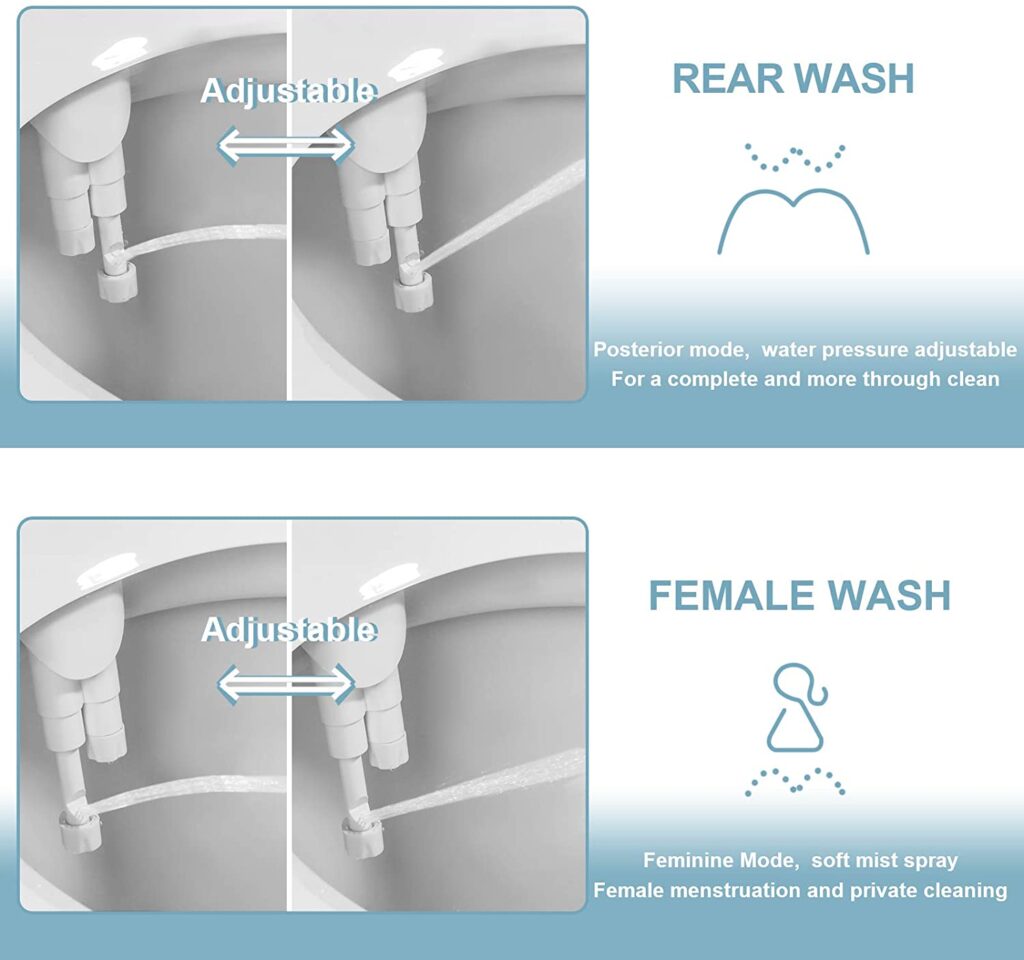 Adjustable

REAR WASH

Posterior mode, water pressure adjustable
For a complete and more through clean

Adjustable

FEMALE WASH

Feminine Mode, soft mist spray
Female menstruation and private cleaning